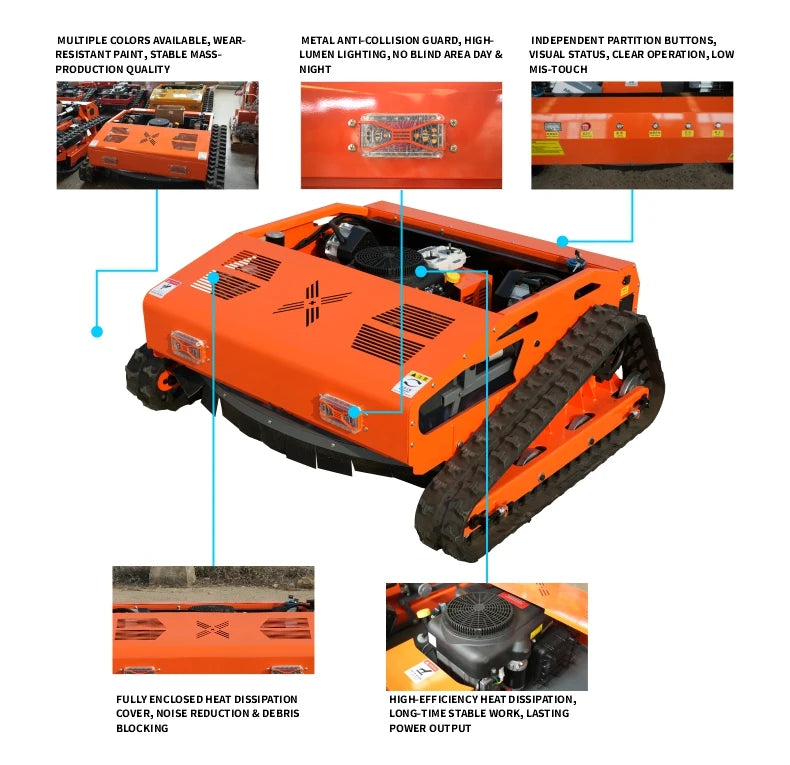 MULTIPLE COLORS AVAILABLE, WEAR-RESISTANT PAINT, STABLE MASS-PRODUCTION QUALITY

METAL ANTI-COLLISION GUARD, HIGH-LUMEN LIGHTING, NO BLIND AREA DAY & NIGHT

INDEPENDENT PARTITION BUTTONS, VISUAL STATUS, CLEAR OPERATION, LOW MIS-TOUCH

FULLY ENCLOSED HEAT DISSIPATION COVER, NOISE REDUCTION & DEBRIS BLOCKING

HIGH-EFFICIENCY HEAT DISSIPATION, LONG-TIME STABLE WORK, LASTING POWER OUTPUT